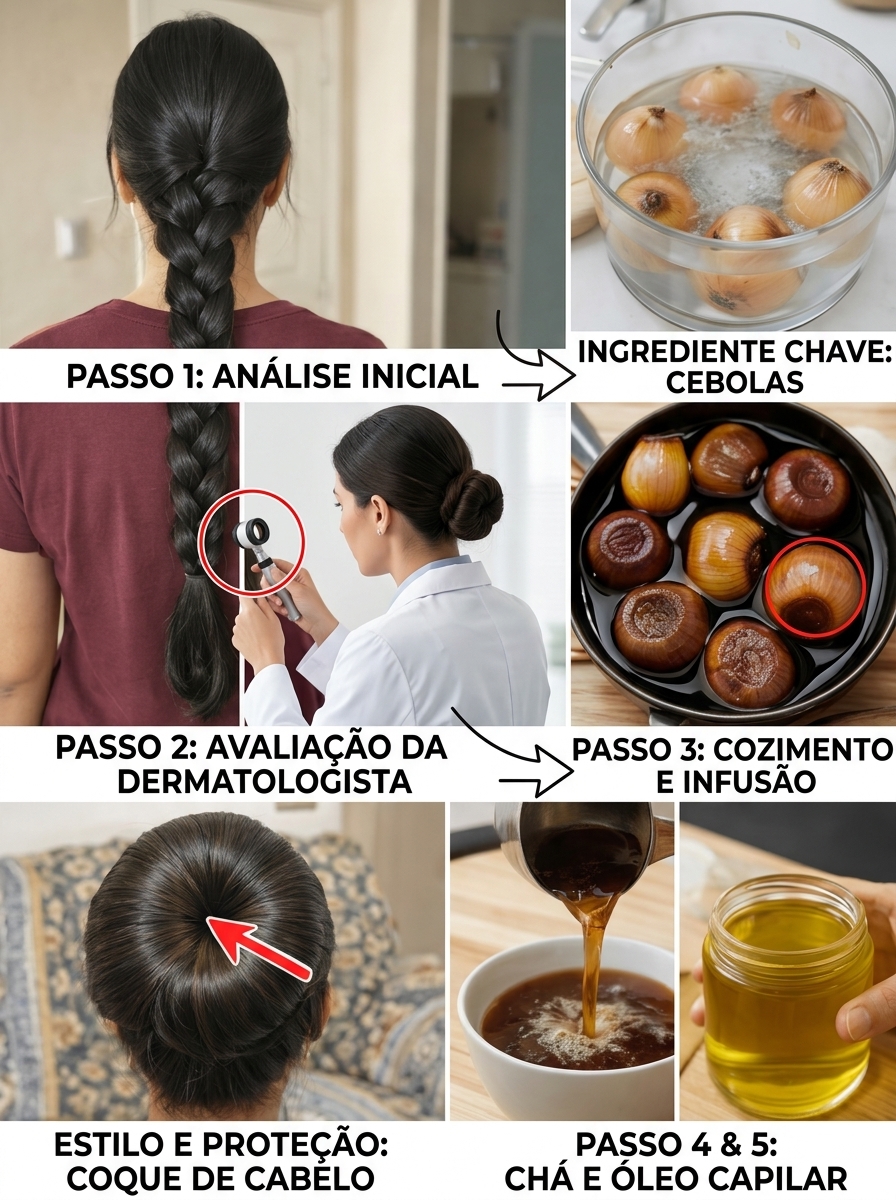 PASSO 1: ANÁLISE INICIAL

INGREDIENTE CHAVE: CEBOLAS

PASSO 2: AVALIAÇÃO DA DERMATOLOGISTA

PASSO 3: COZIMENTO E INFUSÃO

ESTILO E PROTEÇÃO: COQUE DE CABELO

PASSO 4 & 5: CHÁ E ÓLEO CAPILAR