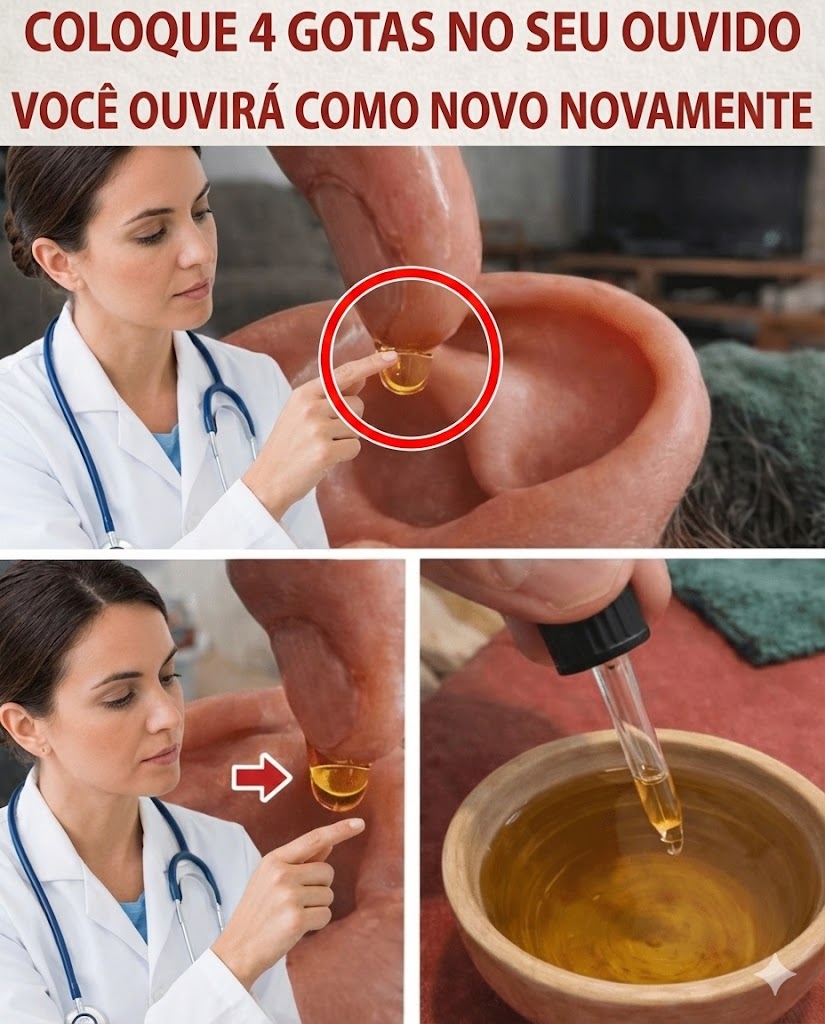 COLOQUE 4 GOTAS NO SEU OUVIDO
VOCÊ OUVIRÁ COMO NOVO NOVAMENTE